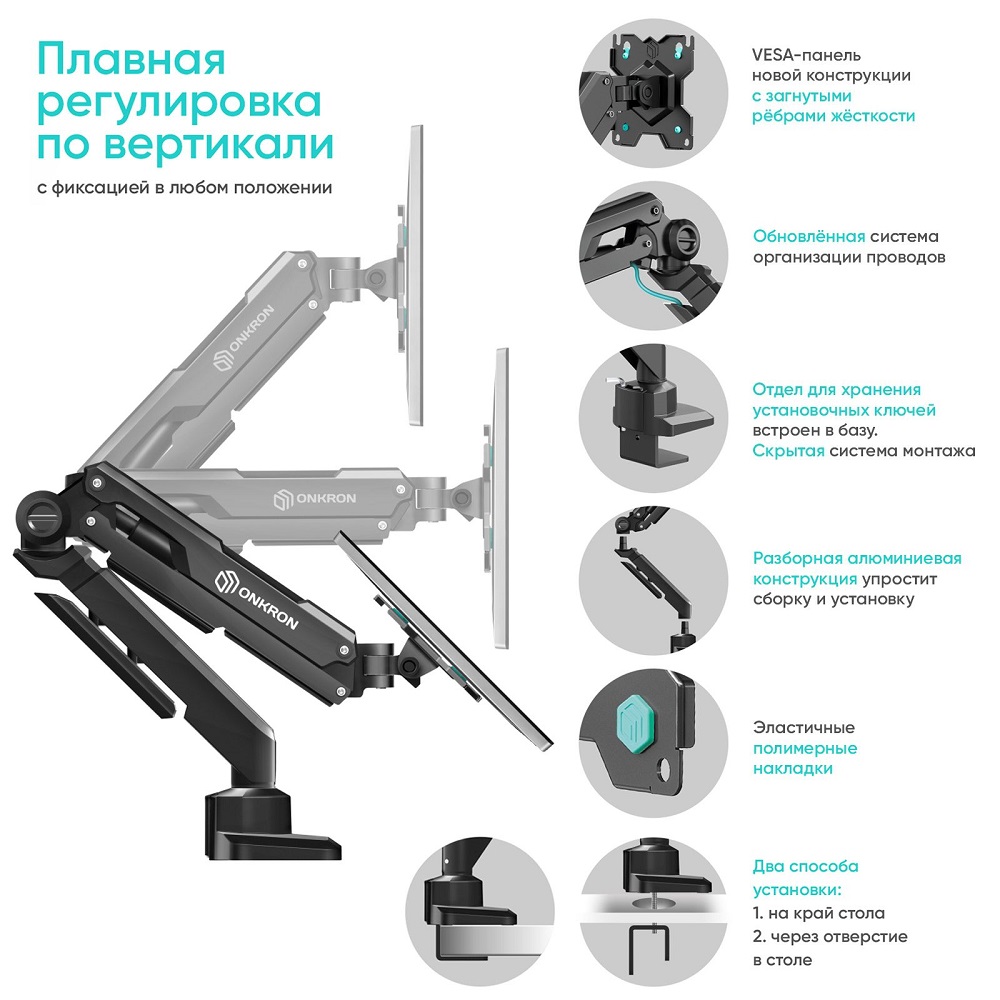 Плавная регулировка по вертикали

с фиксацией в любом положении

ONKRON

ONKRON

ONKRON

VESA-панель новой конструкции с загнутыми рёбрами жёсткости

Обновлённая система организации проводов

Отдел для хранения установочных ключей встроен в базу. Скрытая система монтажа

Разборная алюминиевая конструкция упростит сборку и установку

Эластичные полимерные накладки

Два способа установки:
1. на край стола
2. через отверстие в столе