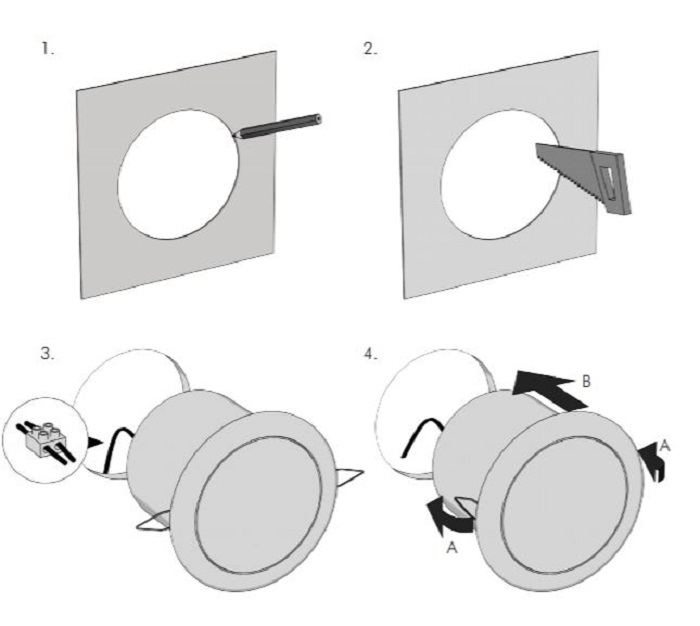 1.

2.

3.

4.

B

A

A