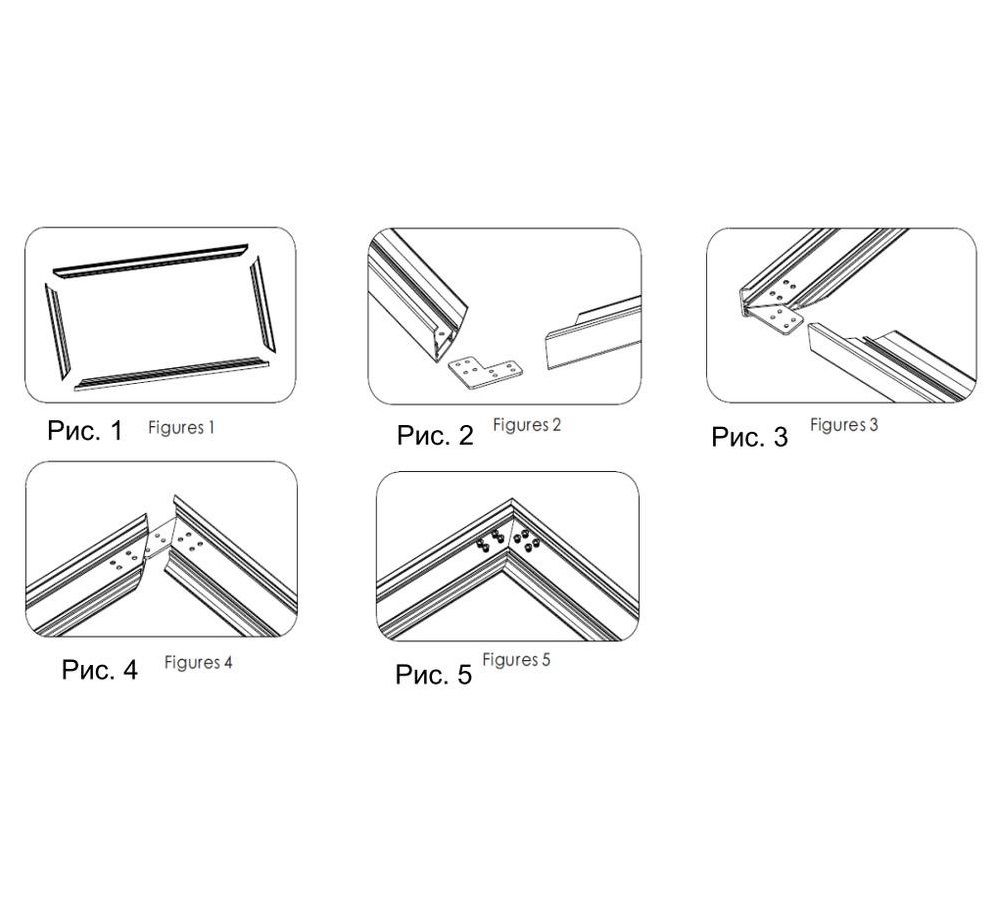 Рис. 1 Figures 1

Рис. 2 Figures 2

Рис. 3 Figures 3

Рис. 4 Figures 4

Рис. 5 Figures 5